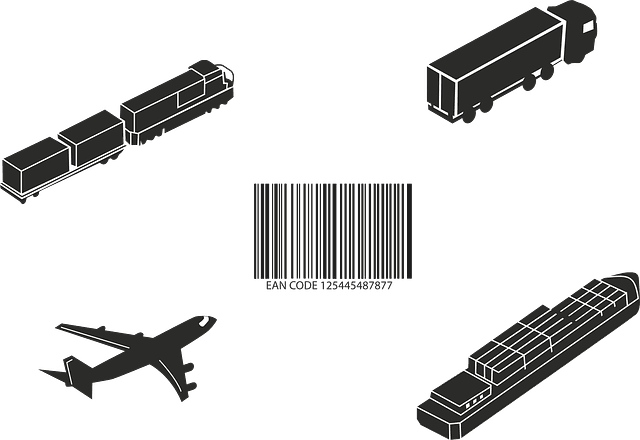 EAN CODE 125445487877